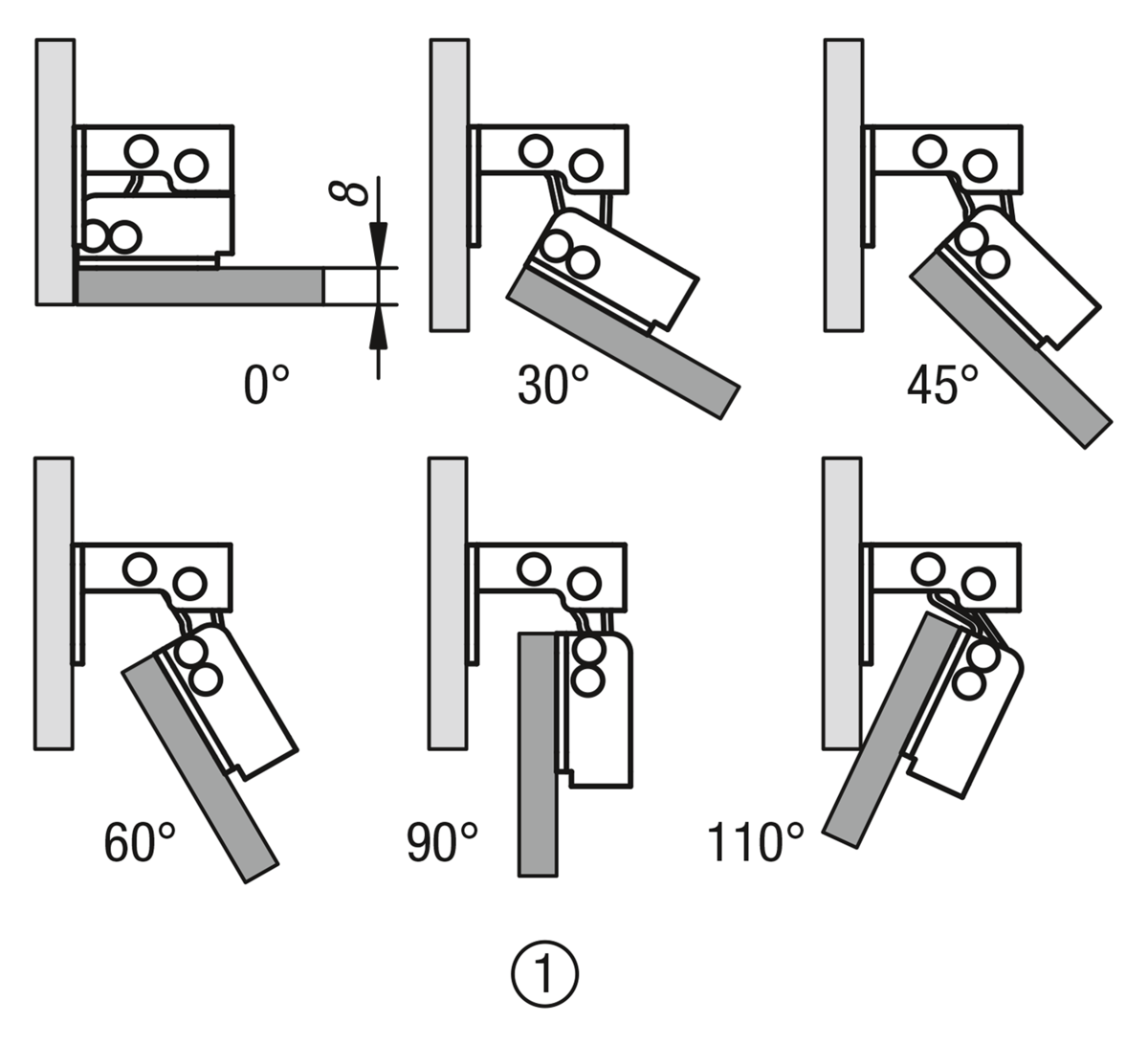 8

0°

30°

45°

60°

90°

110°

①