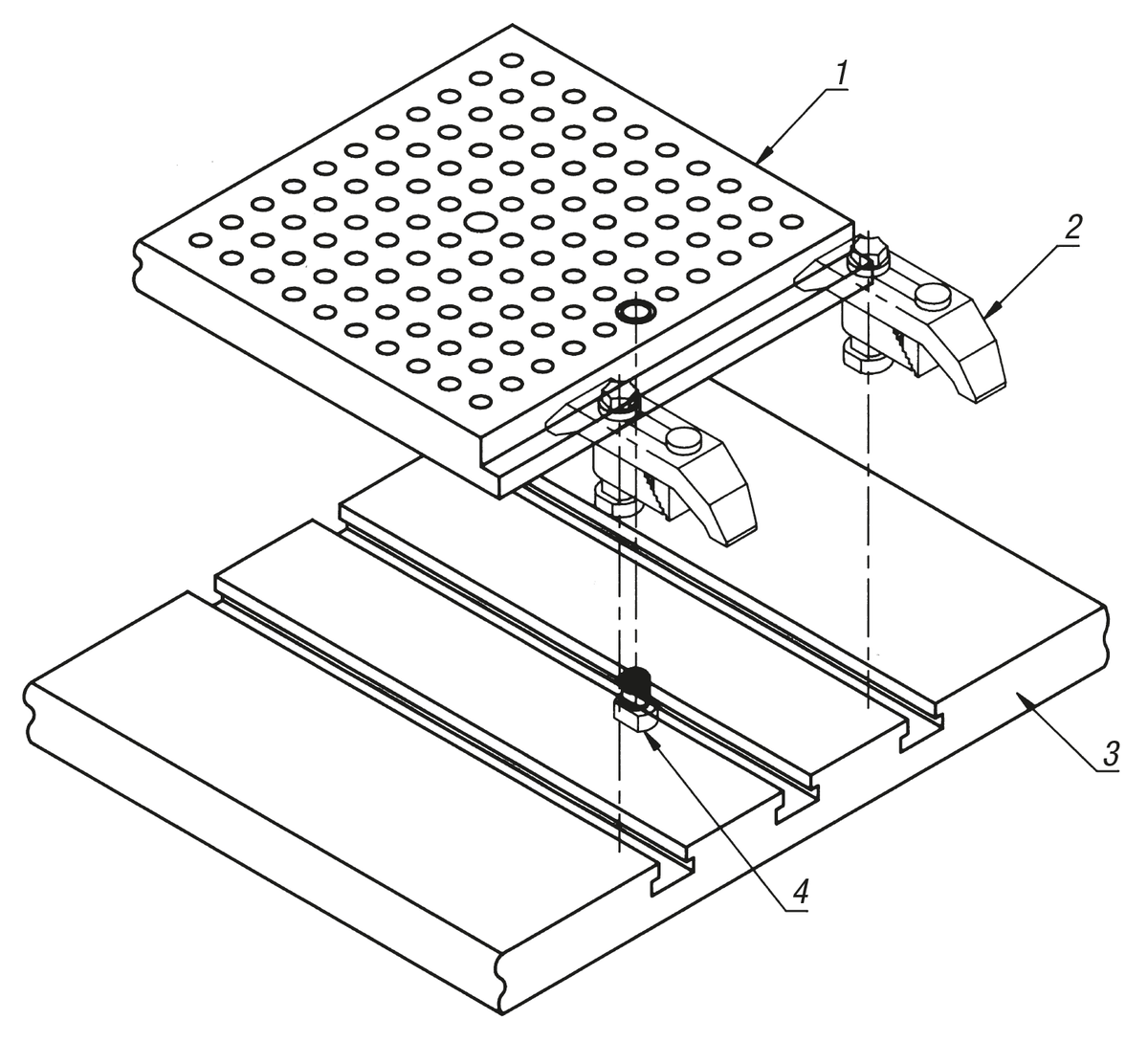 1
2
3
4